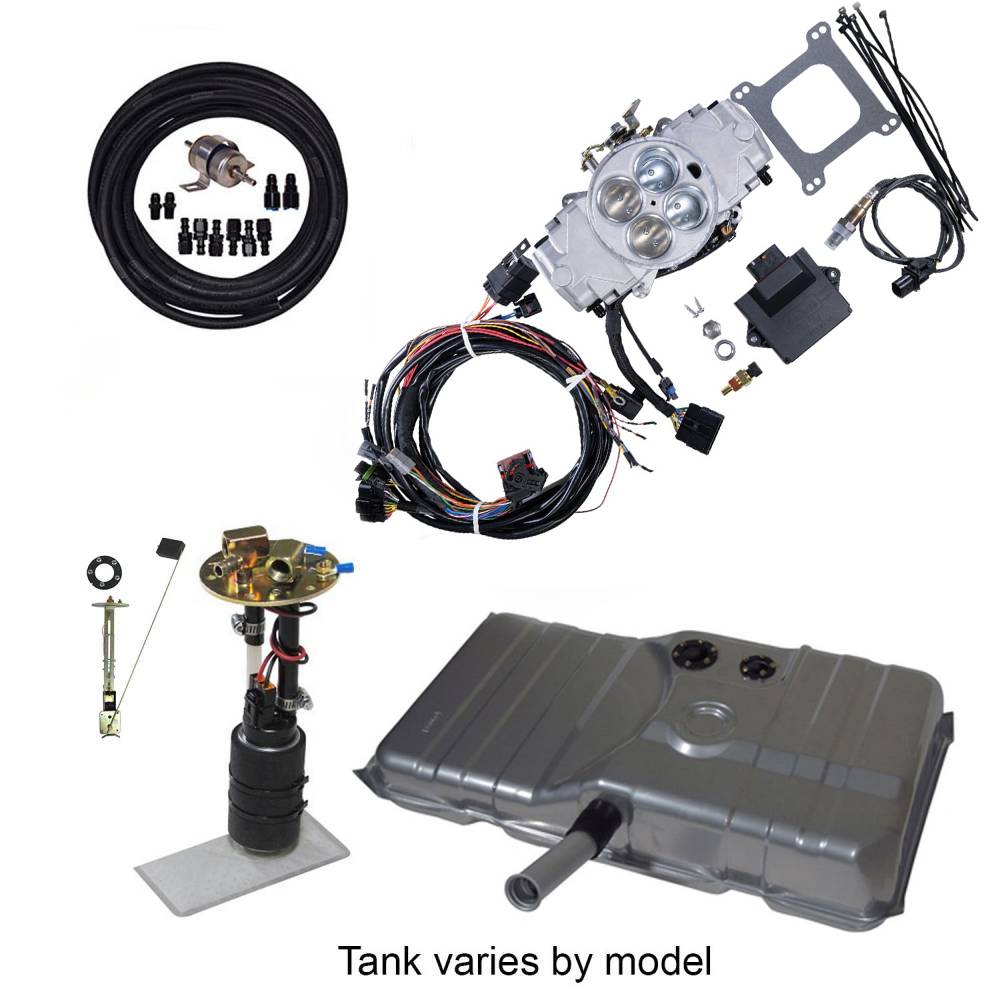 Tank varies by model