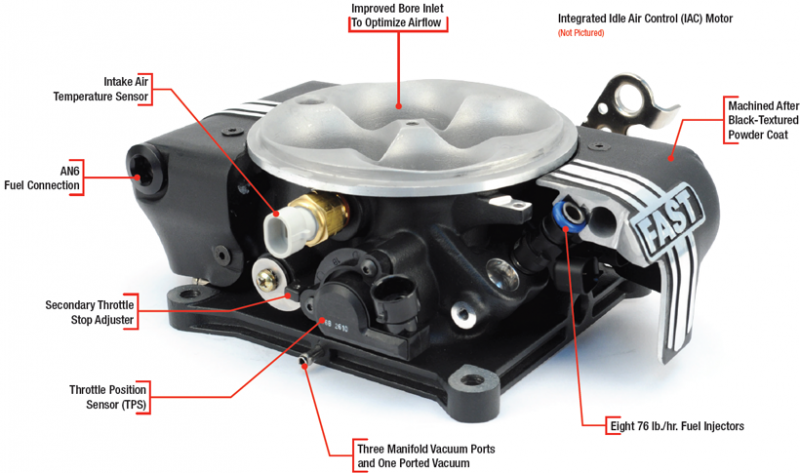 Improved Bore Inlet
To Optimize Airflow

Integrated Idle Air Control (IAC) Motor
(Not Pictured)

Intake Air
Temperature Sensor

Machined After
Black-Textured
Powder Coat

AN6
Fuel Connection

FAST

Secondary Throttle
Stop Adjuster

Throttle Position
Sensor (TPS)

Eight 76 lb./hr. Fuel Injectors

Three Manifold Vacuum Ports
and One Ported Vacuum