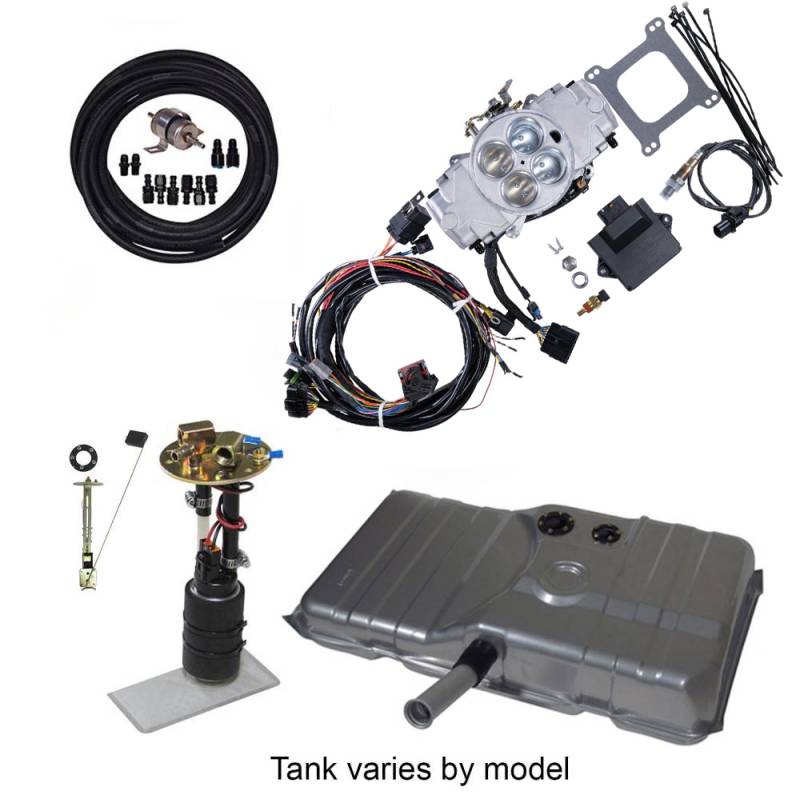 Tank varies by model